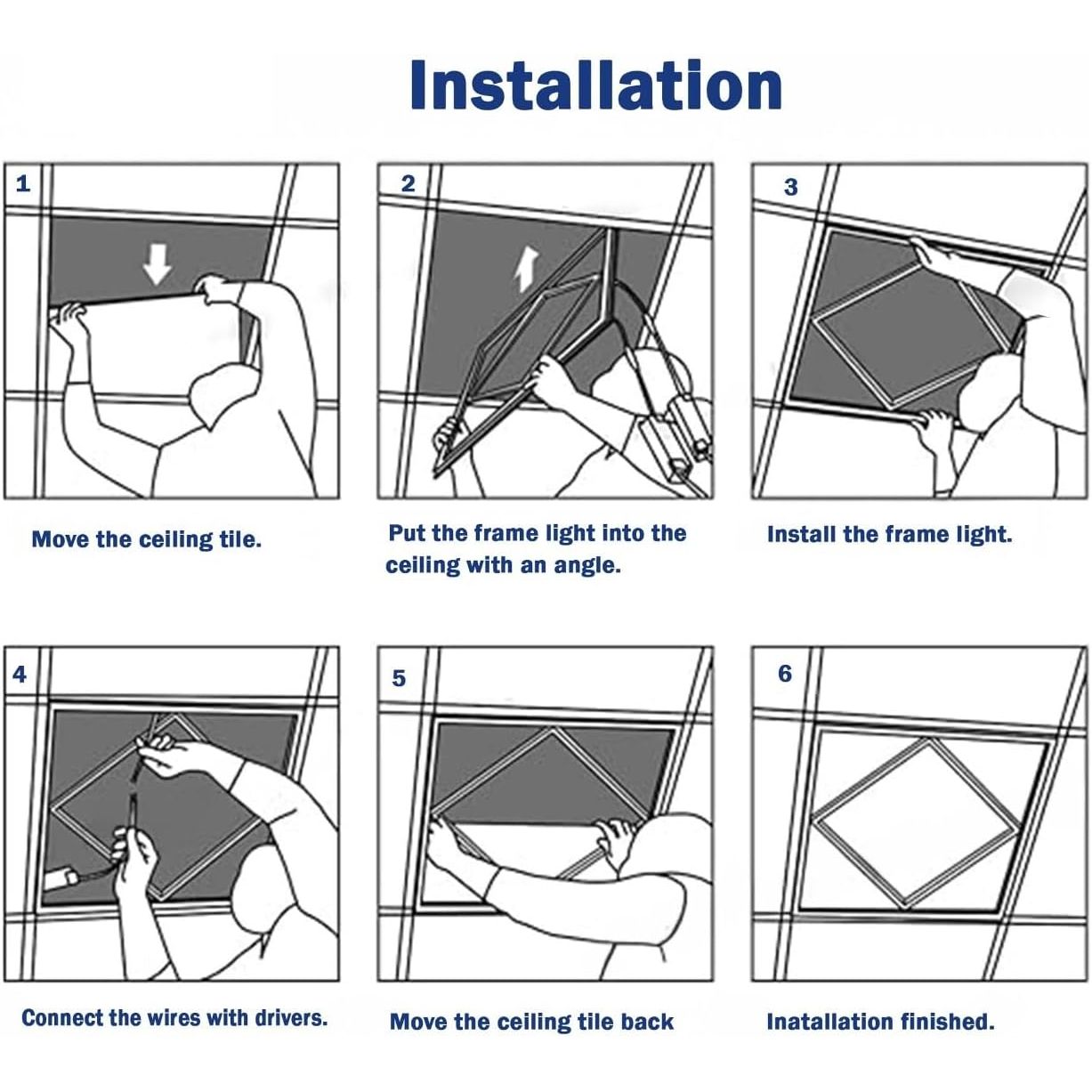 Installation

1

Move the ceiling tile.

2

Put the frame light into the ceiling with an angle.

3

Install the frame light.

4

Connect the wires with drivers.

5

Move the ceiling tile back

6

Inatallation finished.